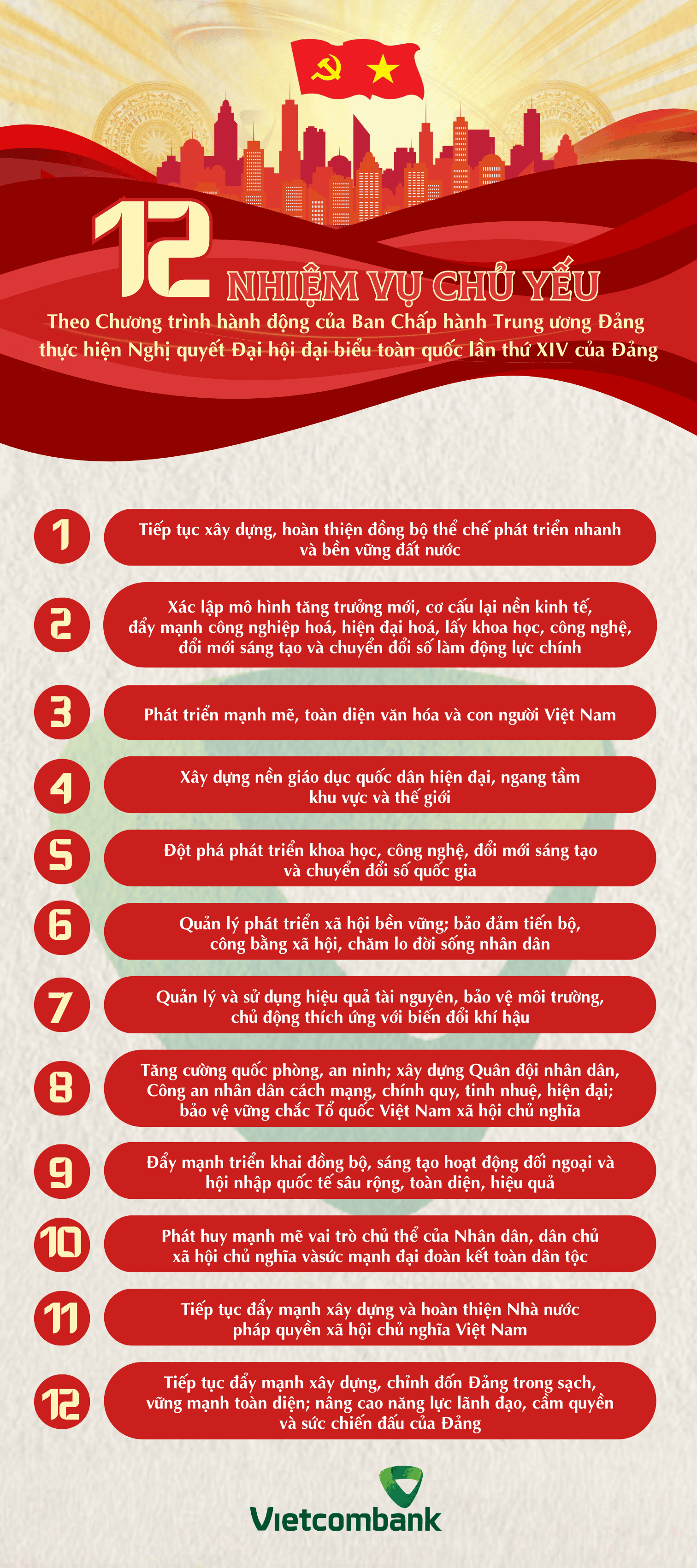 12 NHIỆM VỤ CHỦ YẾU

Theo Chương trình hành động của Ban Chấp hành Trung ương Đảng thực hiện Nghị quyết Đại hội đại biểu toàn quốc lần thứ XIV của Đảng

1 Tiếp tục xây dựng, hoàn thiện đồng bộ thể chế phát triển nhanh và bền vững đất nước

2 Xác lập mô hình tăng trưởng mới, cơ cấu lại nền kinh tế, đẩy mạnh công nghiệp hoá, hiện đại hoá, lấy khoa học, công nghệ, đổi mới sáng tạo và chuyển đổi số làm động lực chính

3 Phát triển mạnh mẽ, toàn diện văn hóa và con người Việt Nam

4 Xây dựng nền giáo dục quốc dân hiện đại, ngang tầm khu vực và thế giới

5 Đột phá phát triển khoa học, công nghệ, đổi mới sáng tạo và chuyển đổi số quốc gia

6 Quản lý phát triển xã hội bền vững; bảo đảm tiến bộ, công bằng xã hội, chăm lo đời sống nhân dân

7 Quản lý và sử dụng hiệu quả tài nguyên, bảo vệ môi trường, chủ động thích ứng với biến đổi khí hậu

8 Tăng cường quốc phòng, an ninh; xây dựng Quân đội nhân dân, Công an nhân dân cách mạng, chính quy, tinh nhuệ, hiện đại; bảo vệ vững chắc Tổ quốc Việt Nam xã hội chủ nghĩa

9 Đẩy mạnh triển khai đồng bộ, sáng tạo hoạt động đối ngoại và hội nhập quốc tế sâu rộng, toàn diện, hiệu quả

10 Phát huy mạnh mẽ vai trò chủ thể của Nhân dân, dân chủ xã hội chủ nghĩa vàsức mạnh đại đoàn kết toàn dân tộc

11 Tiếp tục đẩy mạnh xây dựng và hoàn thiện Nhà nước pháp quyền xã hội chủ nghĩa Việt Nam

12 Tiếp tục đẩy mạnh xây dựng, chỉnh đốn Đảng trong sạch, vững mạnh toàn diện; nâng cao năng lực lãnh đạo, cầm quyền và sức chiến đấu của Đảng

Vietcombank